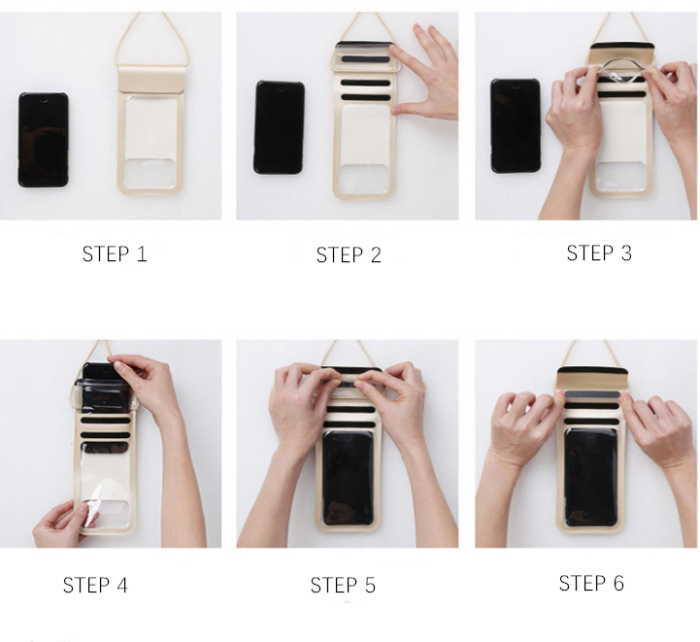 STEP 1

STEP 2

STEP 3

STEP 4

STEP 5

STEP 6